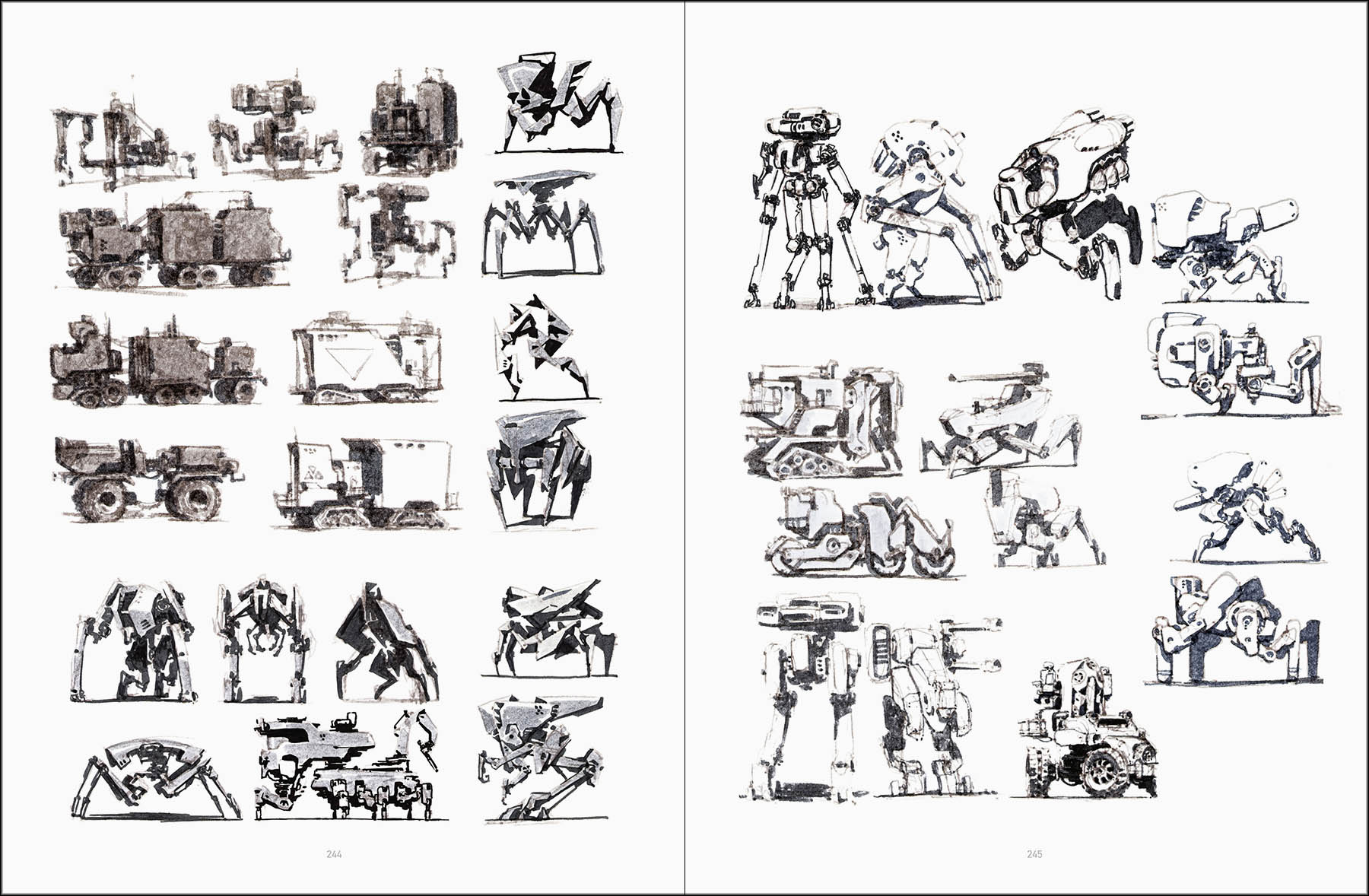 244

245