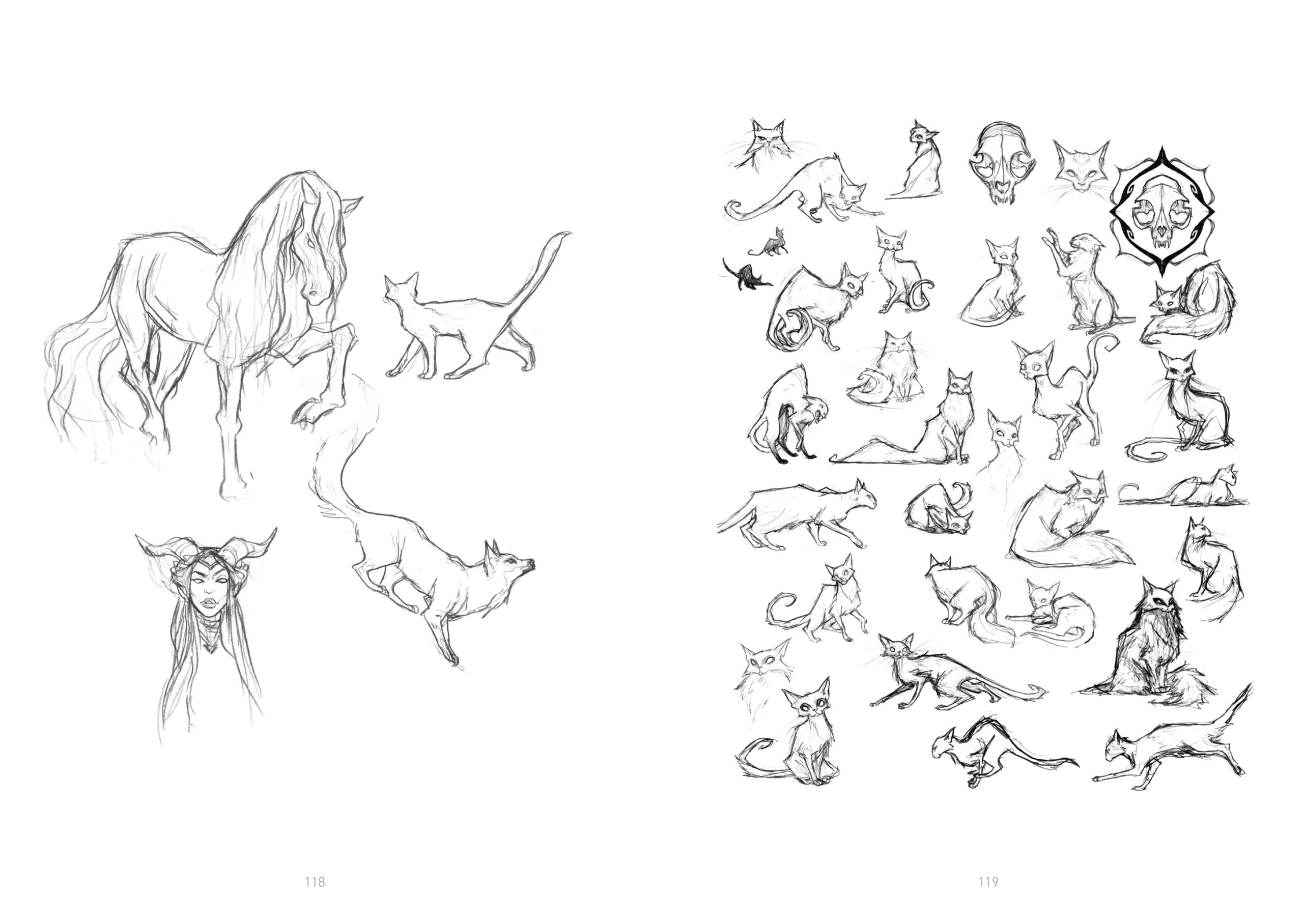 118

119